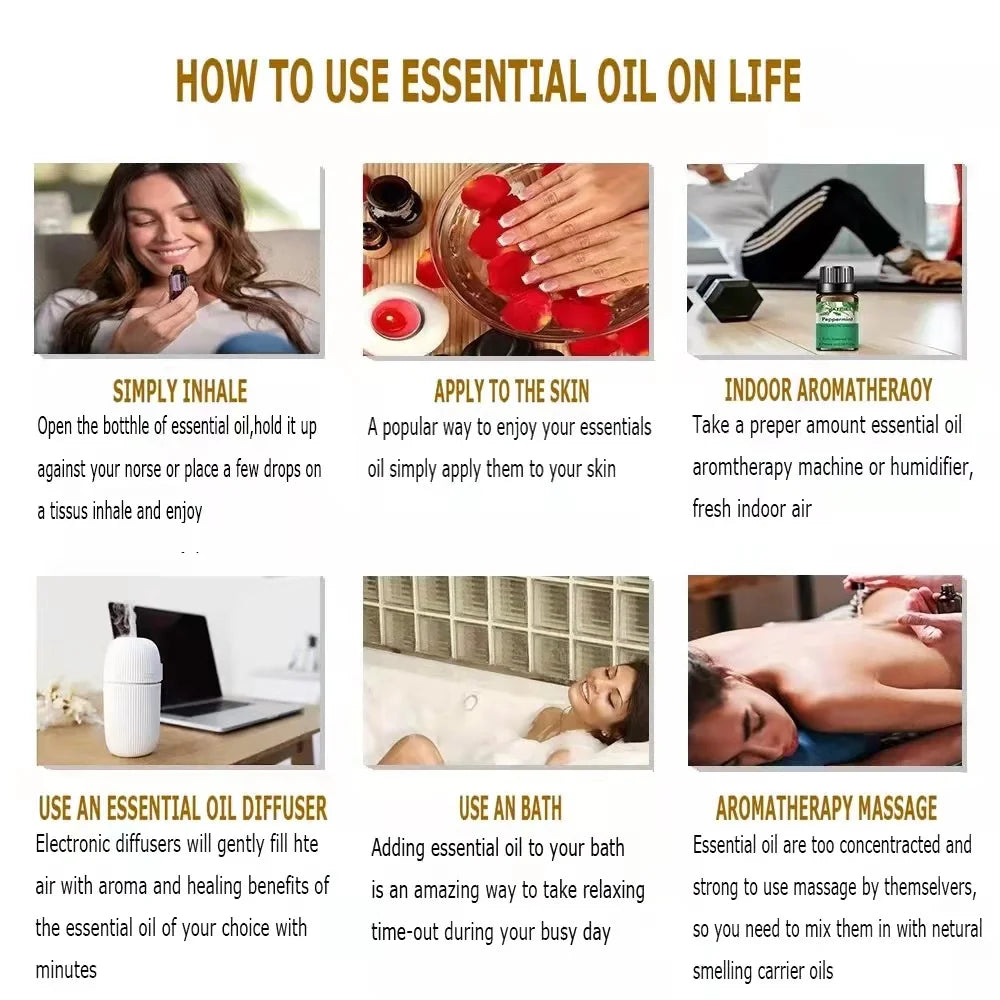 HOW TO USE ESSENTIAL OIL ON LIFE

SIMPLY INHALE
Open the botthle of essential oil,hold it up against your norse or place a few drops on a tissus inhale and enjoy

APPLY TO THE SKIN
A popular way to enjoy your essentials oil simply apply them to your skin

Peppermint

INDOOR AROMATHERAOY
Take a preper amount essential oil aromtherapy machine or humidifier, fresh indoor air

USE AN ESSENTIAL OIL DIFFUSER
Electronic diffusers will gently fill hte air with aroma and healing benefits of the essential oil of your choice with minutes

USE AN BATH
Adding essential oil to your bath is an amazing way to take relaxing time-out during your busy day

AROMATHERAPY MASSAGE
Essential oil are too concentracted and strong to use massage by themselvers, so you need to mix them in with netural smelling carrier oils