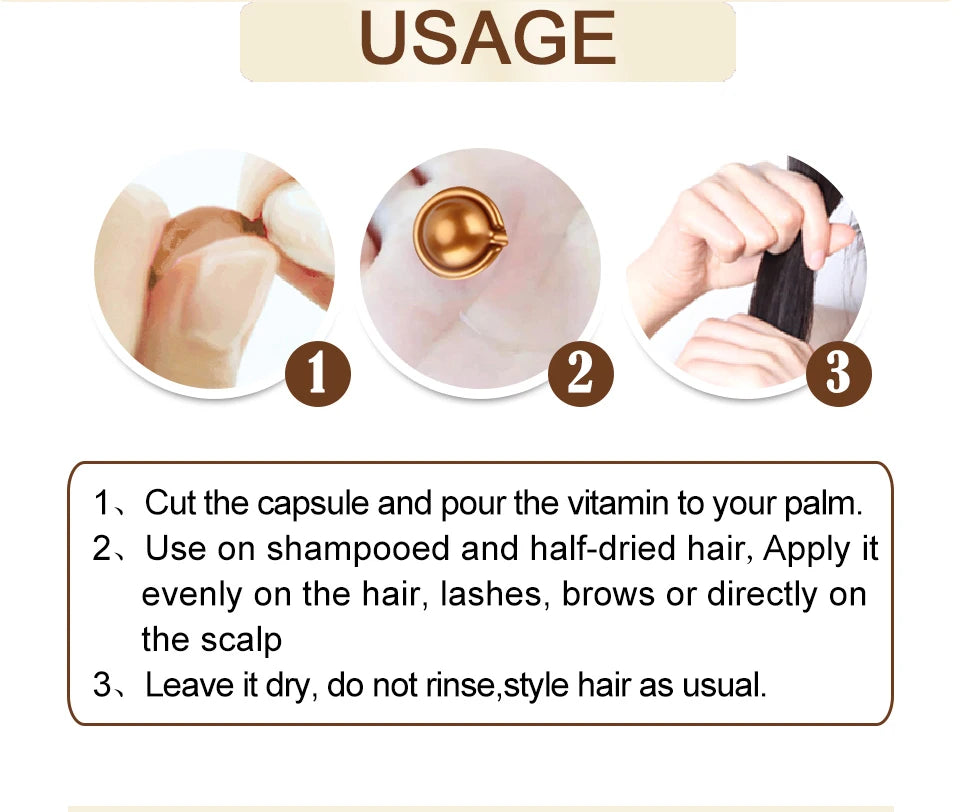 USAGE

1

2

3

1、Cut the capsule and pour the vitamin to your palm.
2、Use on shampooed and half-dried hair, Apply it evenly on the hair, lashes, brows or directly on the scalp
3、Leave it dry, do not rinse,style hair as usual.